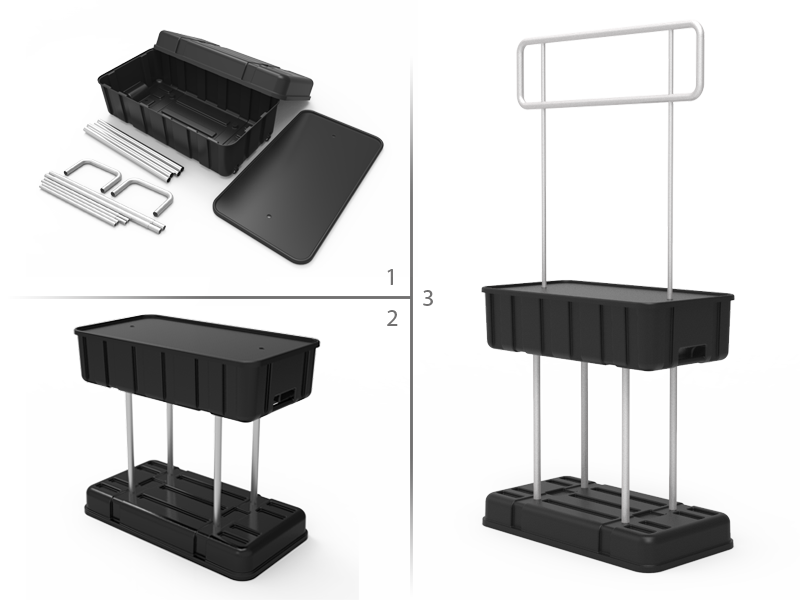 1
2
3